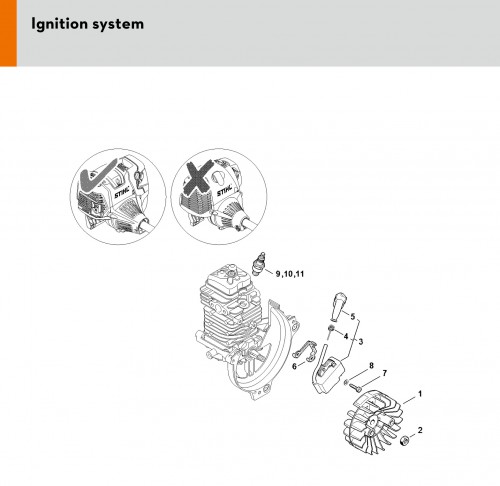 Ignition system

STIHL

STIHL

9,10,11

5

4

3

6

8

7

1

2